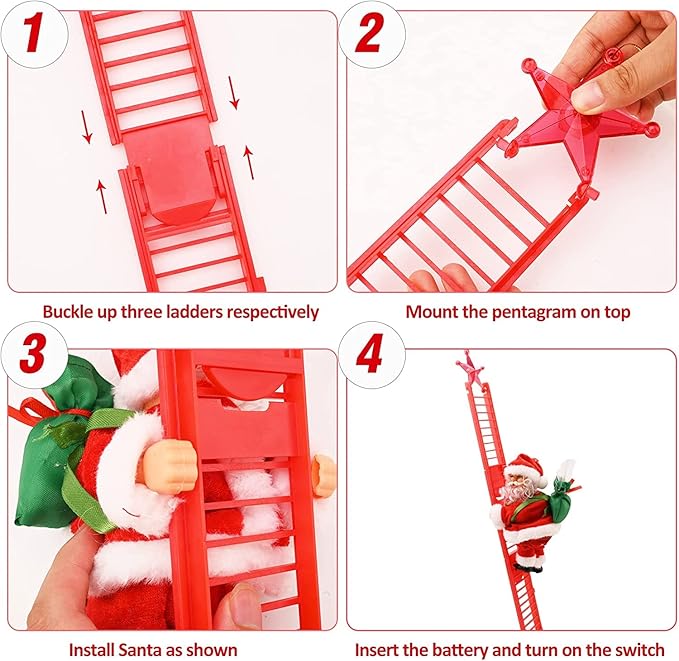 1

Buckle up three ladders respectively

2

Mount the pentagram on top

3

Install Santa as shown

4

Insert the battery and turn on the switch