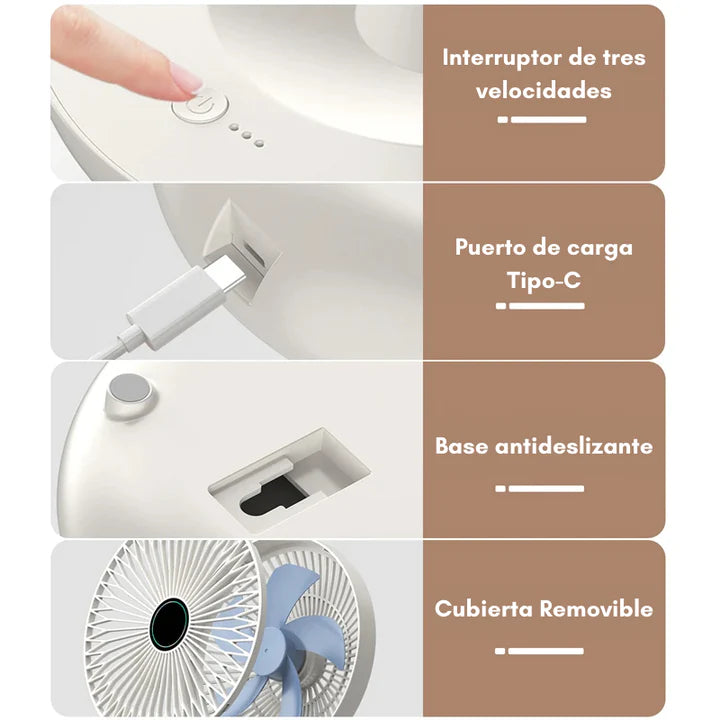 Interruptor de tres velocidades

Puerto de carga Tipo-C

Base antideslizante

Cubierta Removible