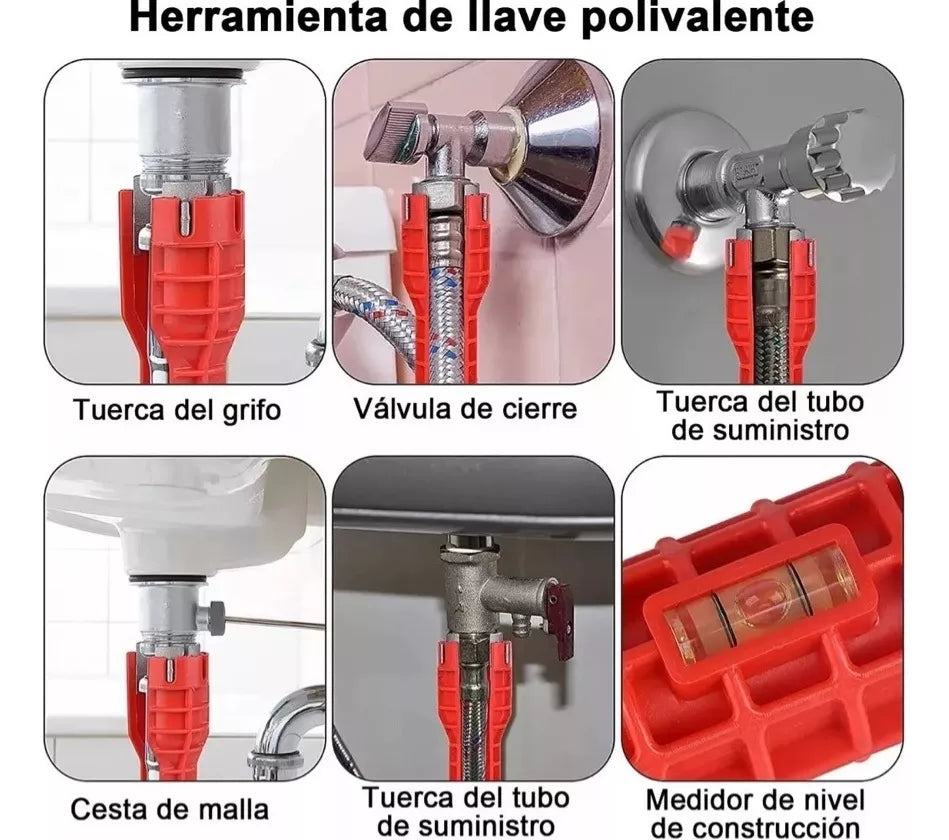 Herramienta de llave polivalente

Tuerca del grifo

Válvula de cierre

Tuerca del tubo de suministro

Cesta de malla

Tuerca del tubo de suministro

Medidor de nivel de construcción